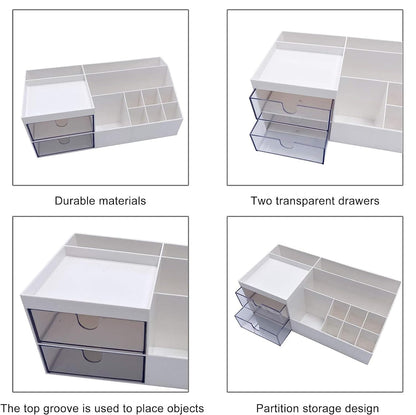 Durable materials

Two transparent drawers

The top groove is used to place objects

Partition storage design