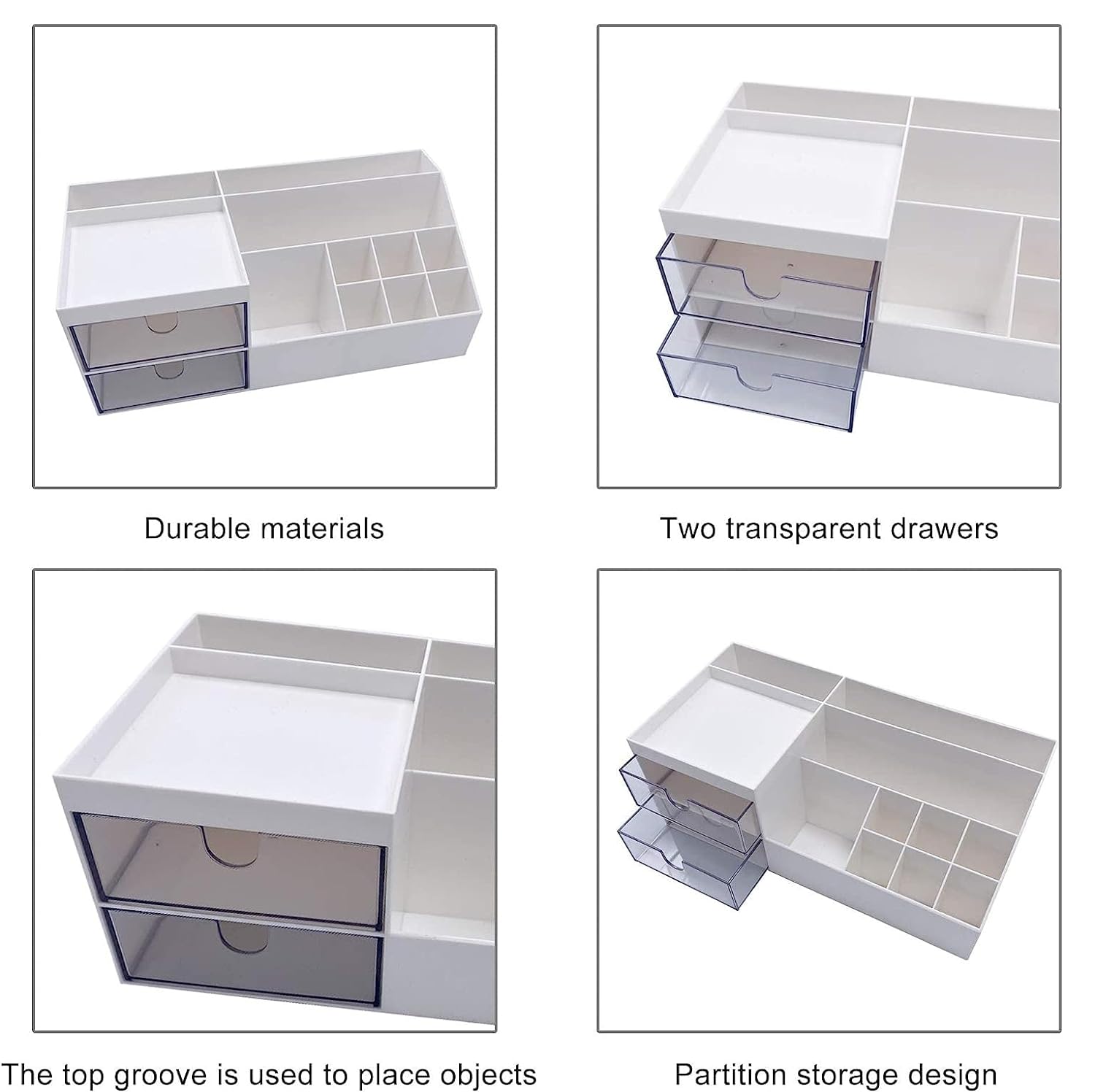 Durable materials

Two transparent drawers

The top groove is used to place objects

Partition storage design