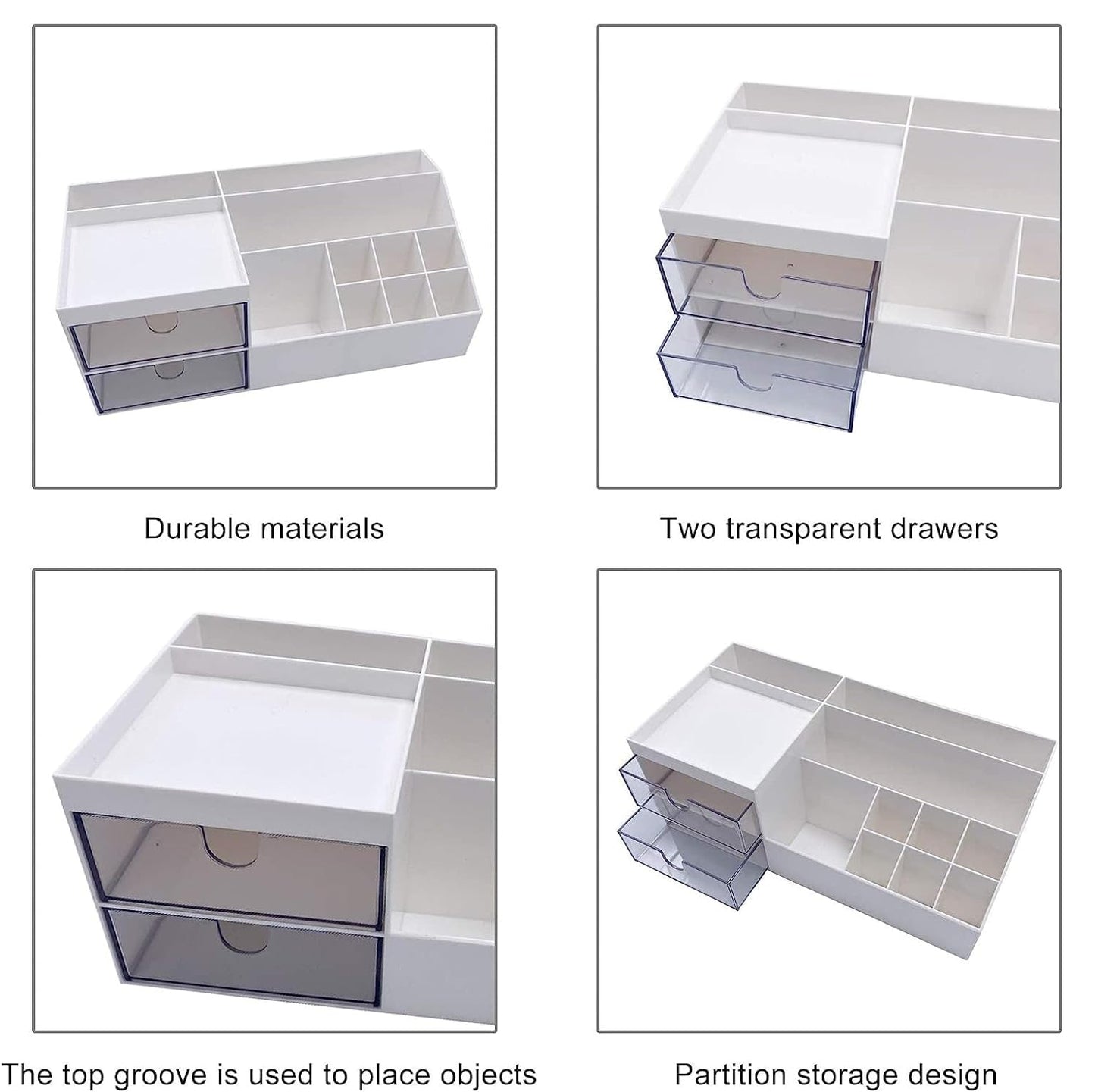 Durable materials

Two transparent drawers

The top groove is used to place objects

Partition storage design