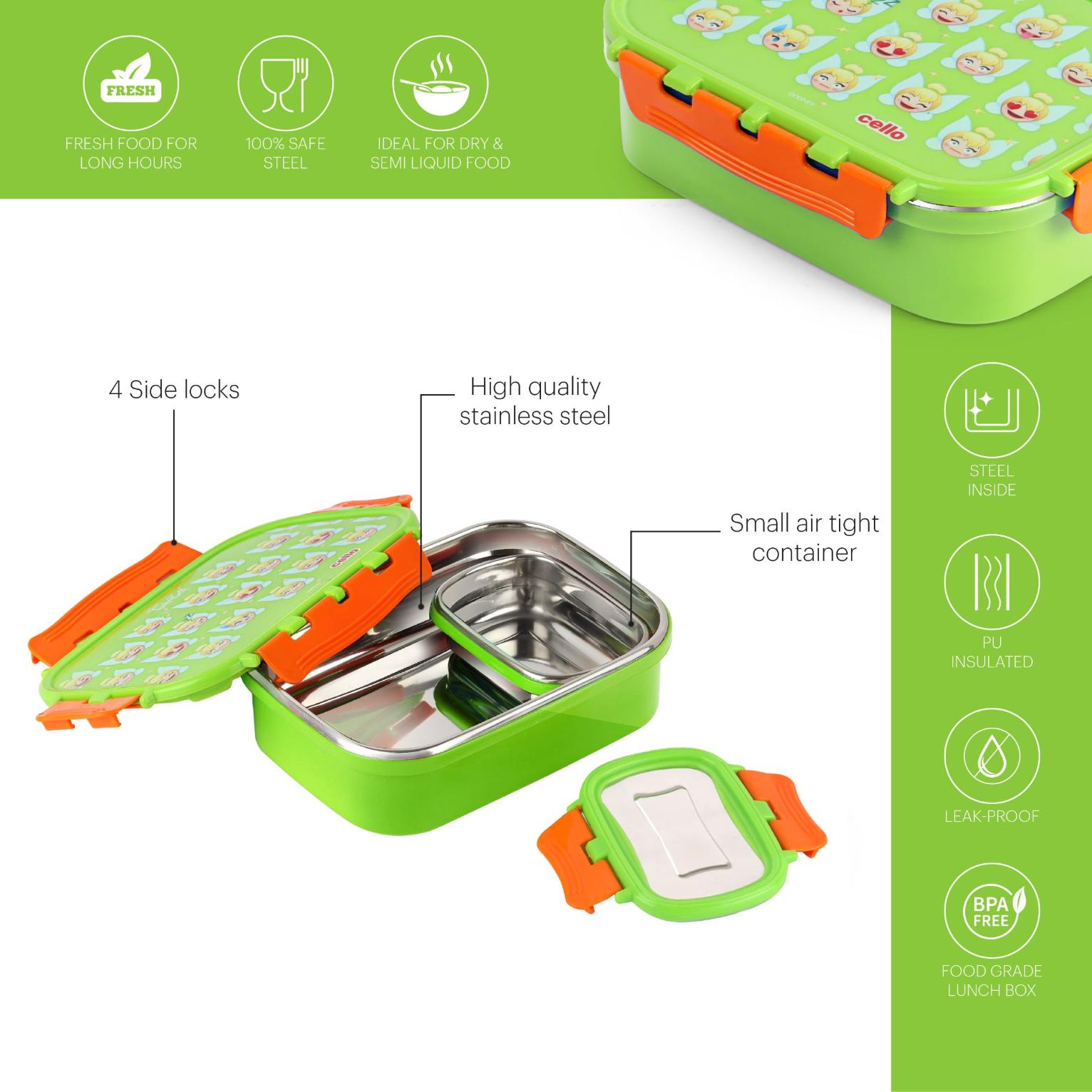 FRESH
FRESH FOOD FOR LONG HOURS

100% SAFE STEEL

IDEAL FOR DRY & SEMI LIQUID FOOD

cello

4 Side locks

High quality stainless steel

Small air tight container

cello

STEEL INSIDE

PU INSULATED

LEAK-PROOF

BPA FREE
FOOD GRADE LUNCH BOX