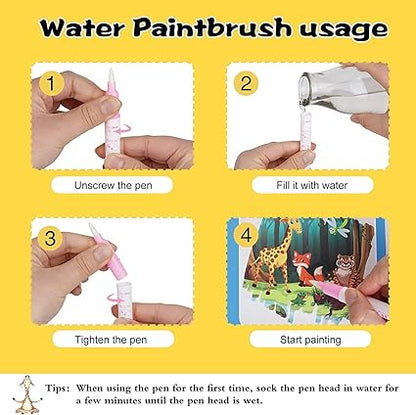 Water Paintbrush usage

1

Unscrew the pen

2

Fill it with water

3

Tighten the pen

4

Start painting

Tips: When using the pen for the first time, sock the pen head in water for a few minutes until the pen head is wet.